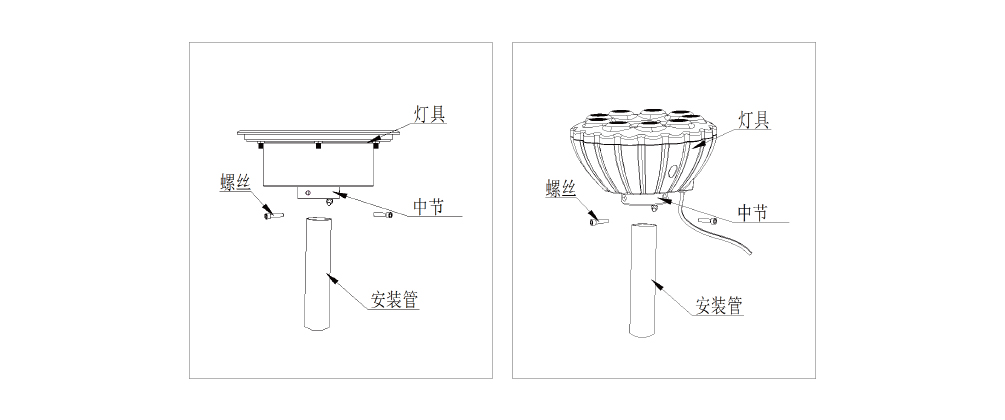 灯具
螺丝
中节
安装管

灯具
螺丝
中节
安装管